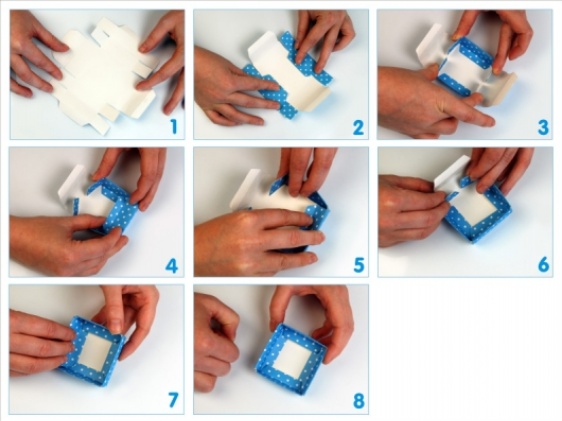 1

2

3

4

5

6

7

8